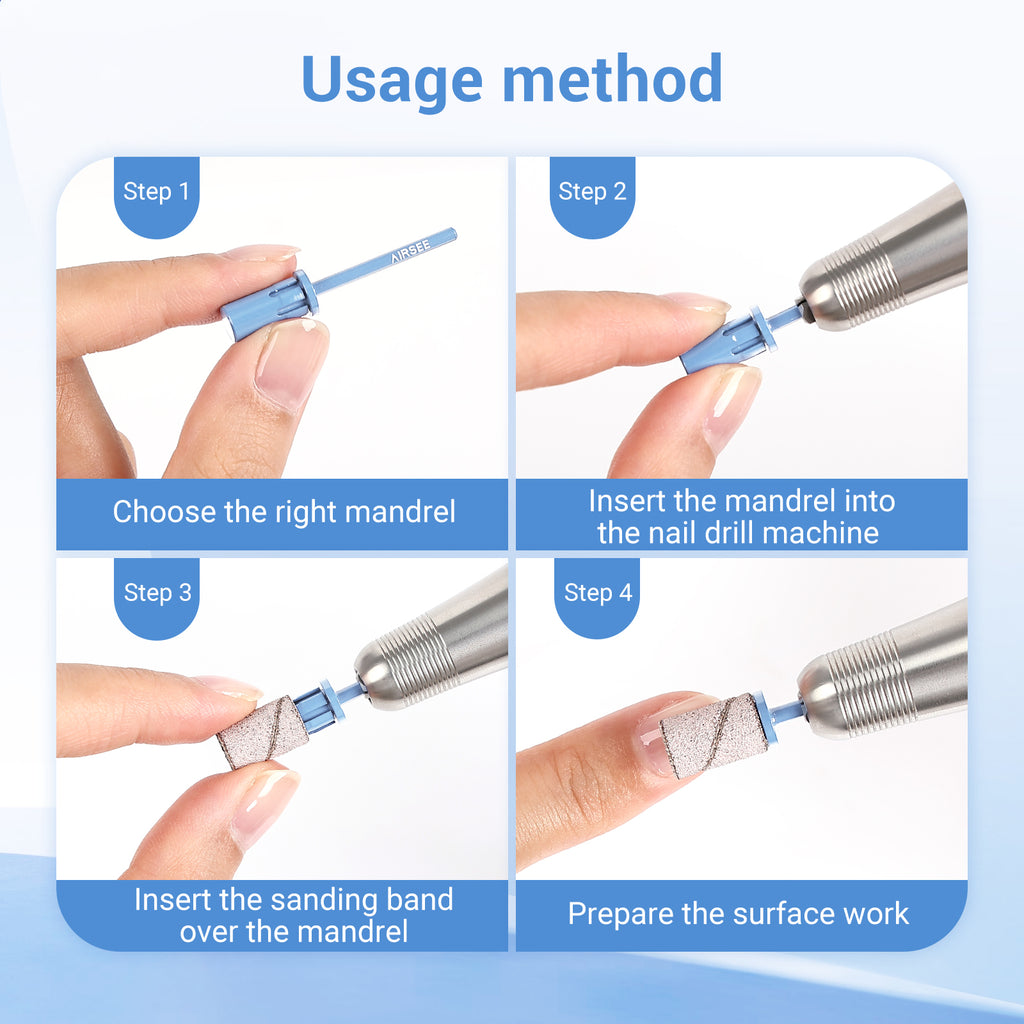 Usage method

Step 1

AIRSEE

Choose the right mandrel

Step 2

Insert the mandrel into the nail drill machine

Step 3

Insert the sanding band over the mandrel

Step 4

Prepare the surface work