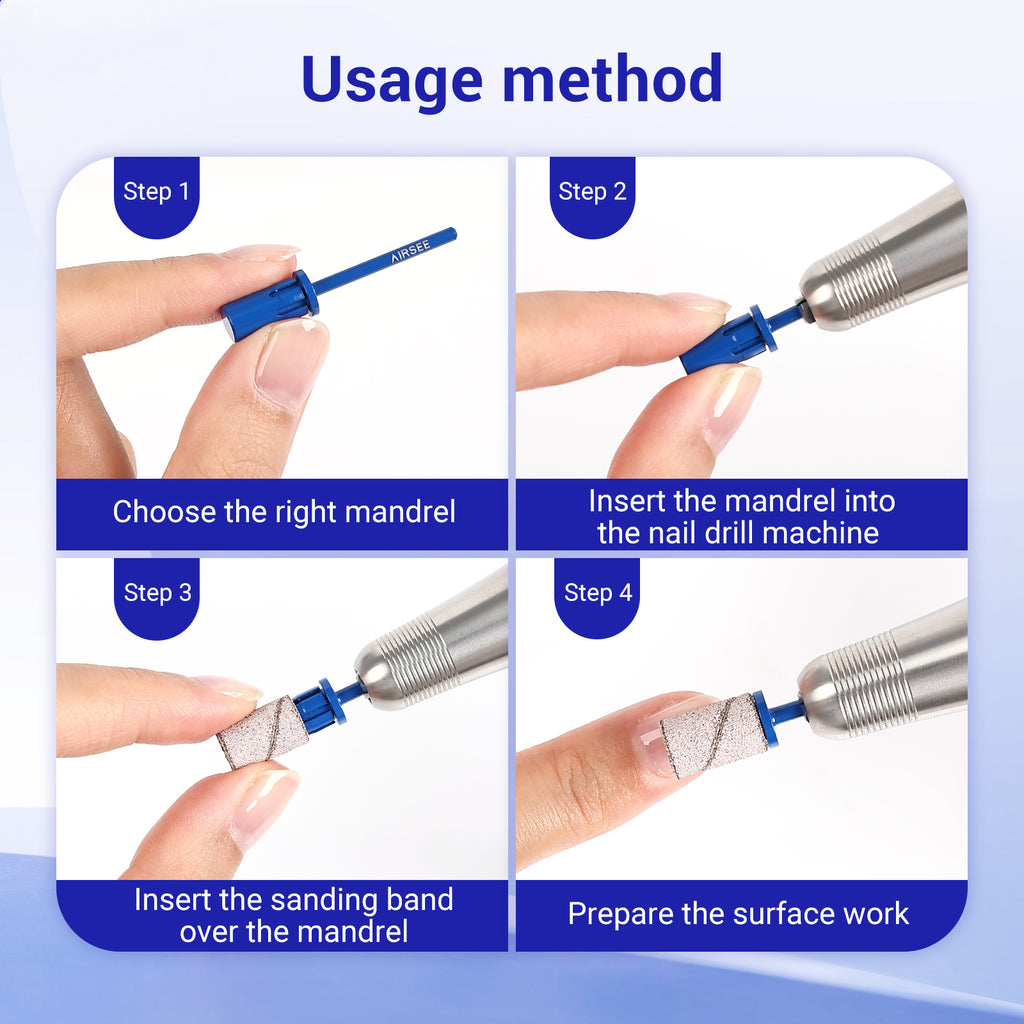 Usage method

Step 1

AIRSEE

Choose the right mandrel

Step 2

Insert the mandrel into the nail drill machine

Step 3

Insert the sanding band over the mandrel

Step 4

Prepare the surface work