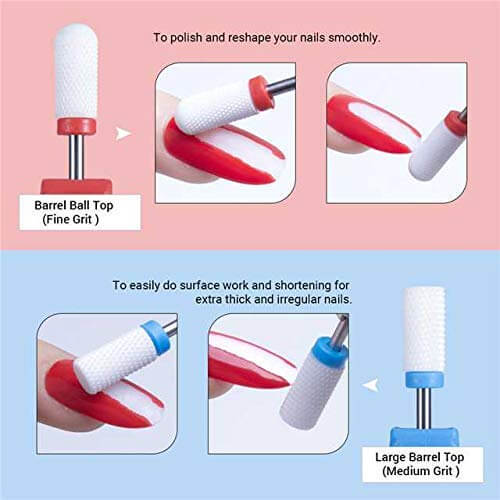 To polish and reshape your nails smoothly.

Barrel Ball Top
(Fine Grit )

To easily do surface work and shortening for extra thick and irregular nails.

Large Barrel Top
(Medium Grit )